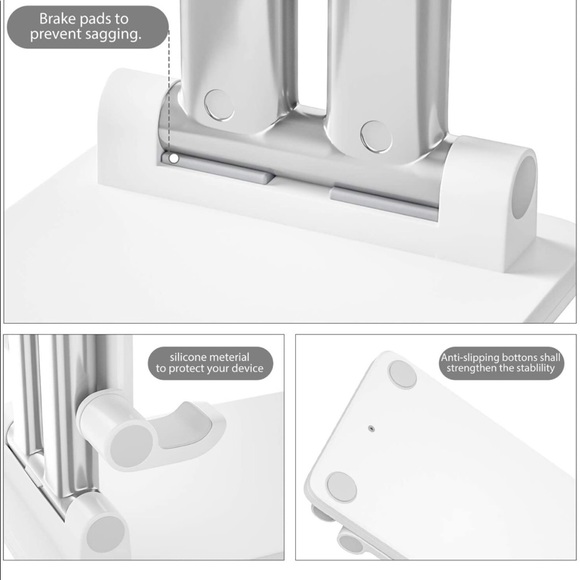 Brake pads to prevent sagging.

silicone meterial to protect your device

Anti-slipping bottons shall strengthen the stablility